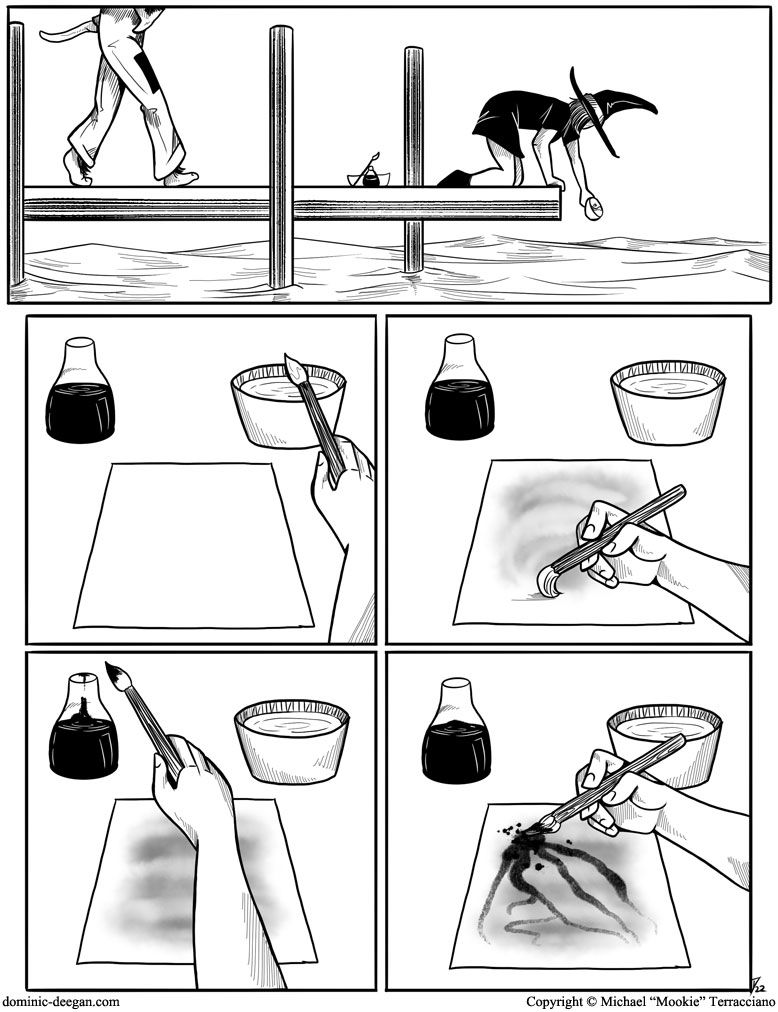 dominic-deegan.com

Copyright © Michael "Mookie" Terracciano